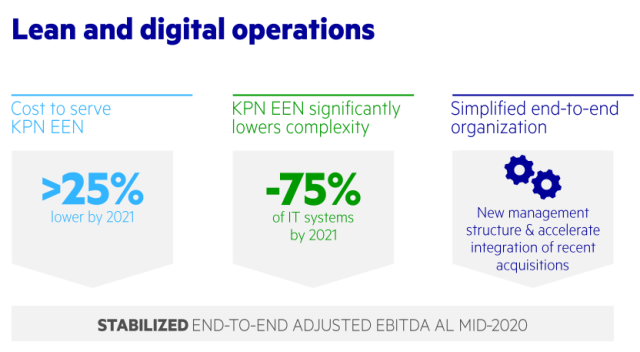 Lean and digital operations

Cost to serve KPN EEN

>25%
lower by 2021

KPN EEN significantly lowers complexity

-75%
of IT systems by 2021

Simplified end-to-end organization

New management structure & accelerate integration of recent acquisitions

STABILIZED END-TO-END ADJUSTED EBITDA AL MID-2020